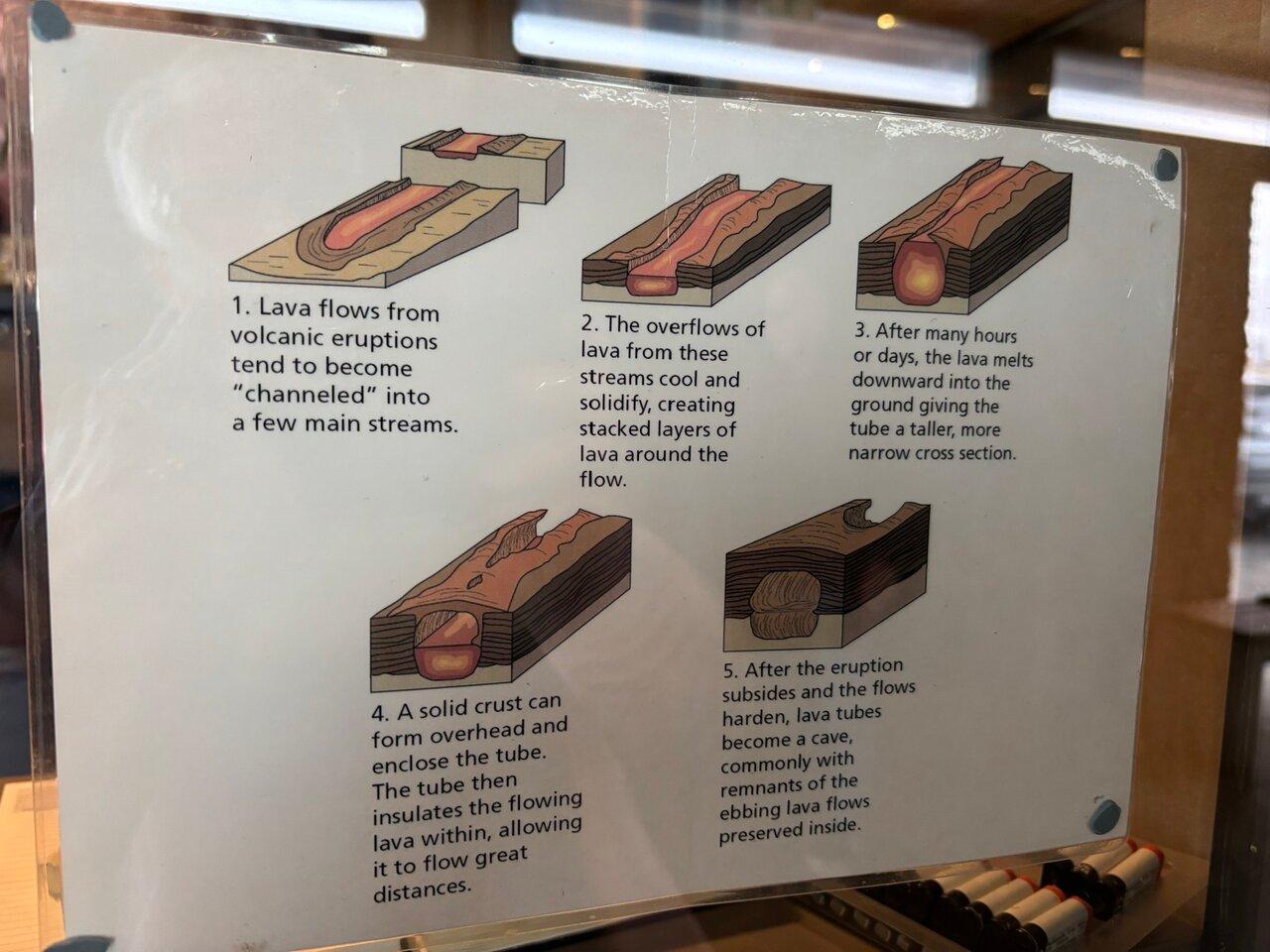 1. Lava flows from volcanic eruptions tend to become "channeled" into a few main streams.

2. The overflows of lava from these streams cool and solidify, creating stacked layers of lava around the flow.

3. After many hours or days, the lava melts downward into the ground giving the tube a taller, more narrow cross section.

4. A solid crust can form overhead and enclose the tube. The tube then insulates the flowing lava within, allowing it to flow great distances.

5. After the eruption subsides and the flows harden, lava tubes become a cave, commonly with remnants of the ebbing lava flows preserved inside.